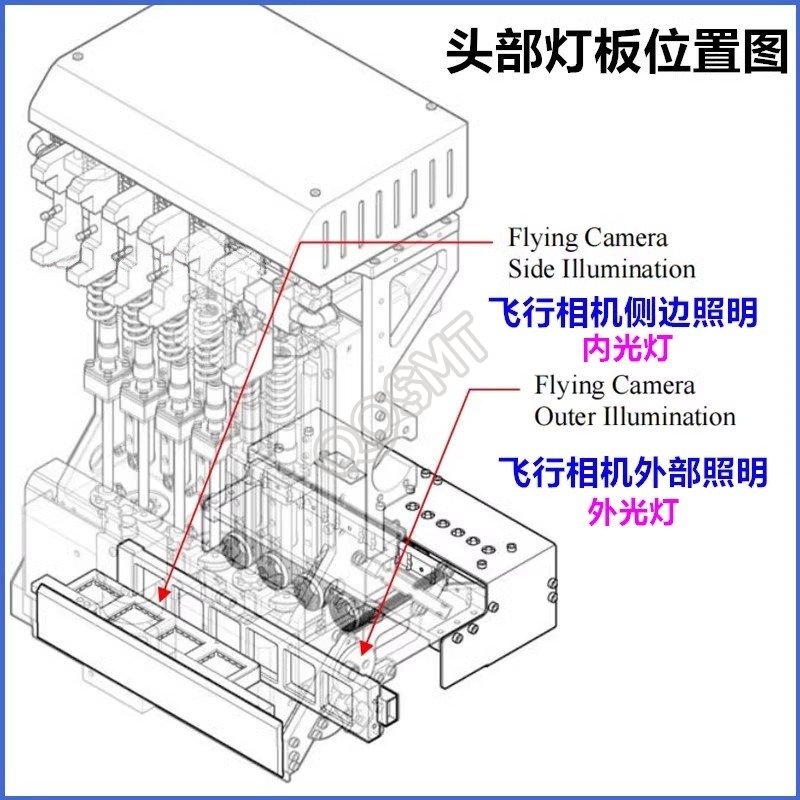 头部灯板位置图

Flying Camera
Side Illumination

飞行相机侧边照明
内光灯

Flying Camera
Outer Illumination

飞行相机外部照明
外光灯

QQSMT